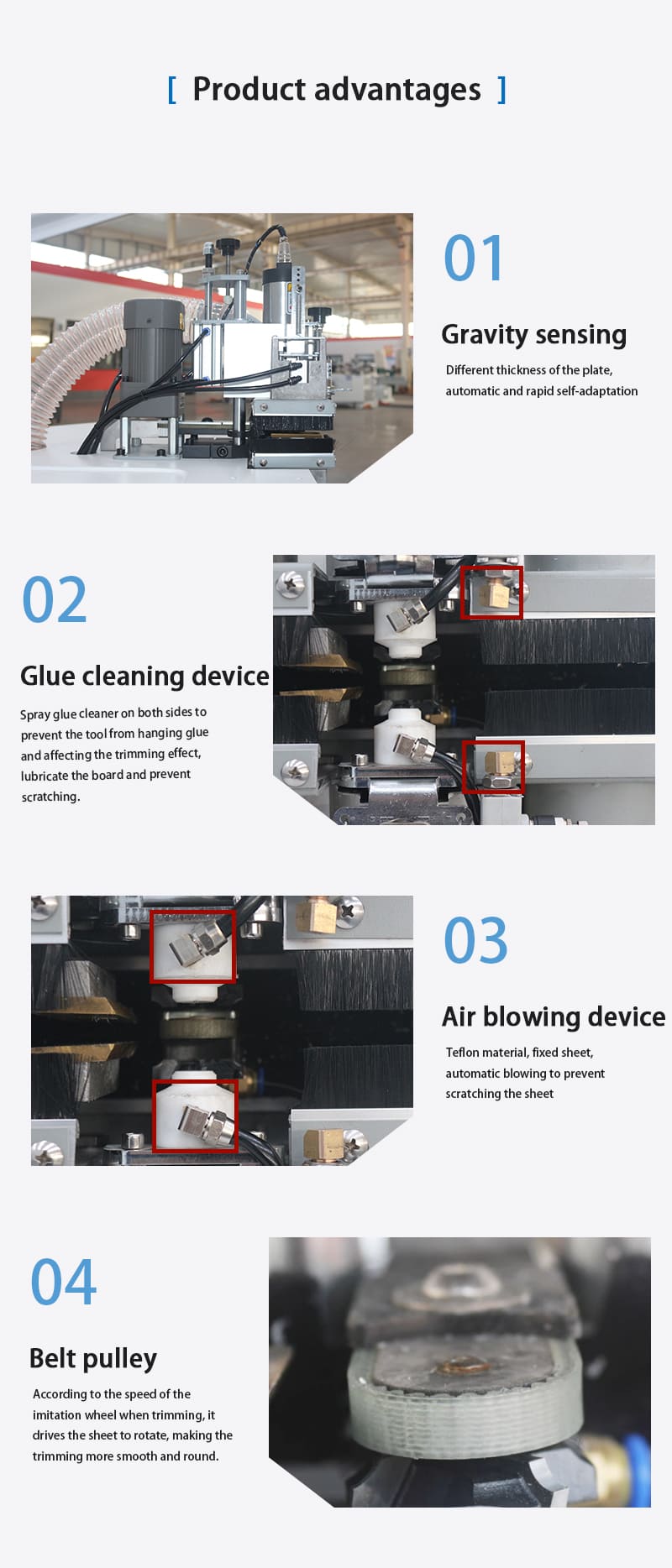 [ Product advantages ]

01

Gravity sensing

Different thickness of the plate, automatic and rapid self-adaptation

02

Glue cleaning device

Spray glue cleaner on both sides to prevent the tool from hanging glue and affecting the trimming effect, lubricate the board and prevent scratching.

03

Air blowing device

Teflon material, fixed sheet, automatic blowing to prevent scratching the sheet

04

Belt pulley

According to the speed of the imitation wheel when trimming, it drives the sheet to rotate, making the trimming more smooth and round.